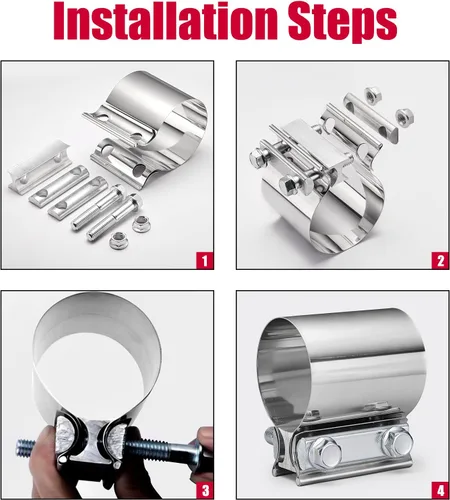 Installation Steps

1

2

3

4