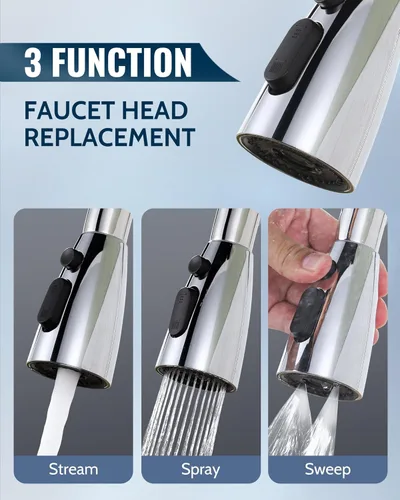 3 FUNCTION

FAUCET HEAD REPLACEMENT

Stream

Spray

Sweep