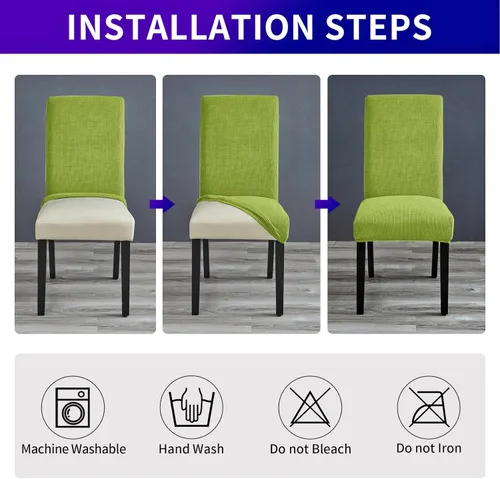 INSTALLATION STEPS

Machine Washable

Hand Wash

Do not Bleach

Do not Iron