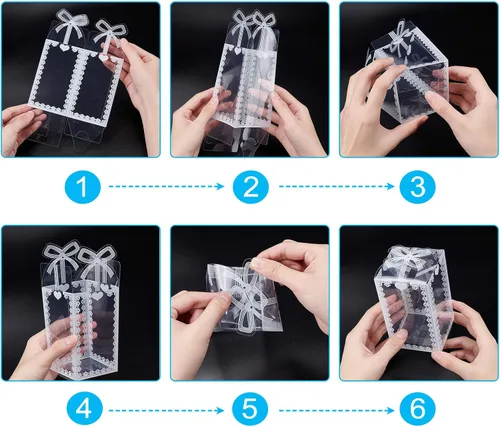 1
2
3
4
5
6