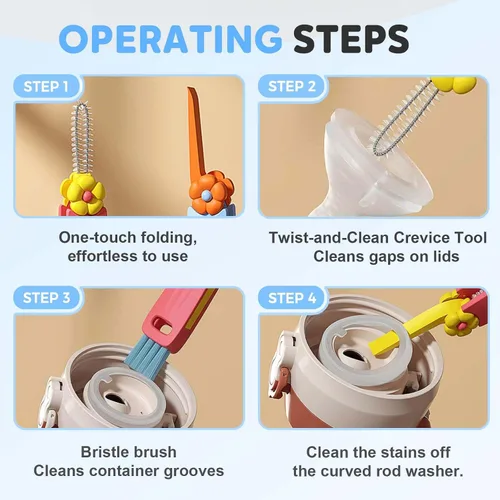 OPERATING STEPS

STEP 1

One-touch folding, effortless to use

STEP 2

Twist-and-Clean Crevice Tool Cleans gaps on lids

STEP 3

Bristle brush Cleans container grooves

STEP 4

Clean the stains off the curved rod washer.