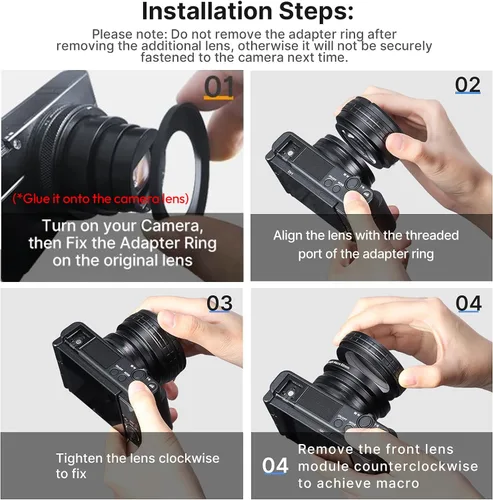 Installation Steps:

Please note: Do not remove the adapter ring after removing the additional lens, otherwise it will not be securely fastened to the camera next time.

01

(*Glue it onto the camera lens)

Turn on your Camera, then Fix the Adapter Ring on the original lens

02

Align the lens with the threaded port of the adapter ring

03

Tighten the lens clockwise to fix

04

04

Remove the front lens module counterclockwise to achieve macro