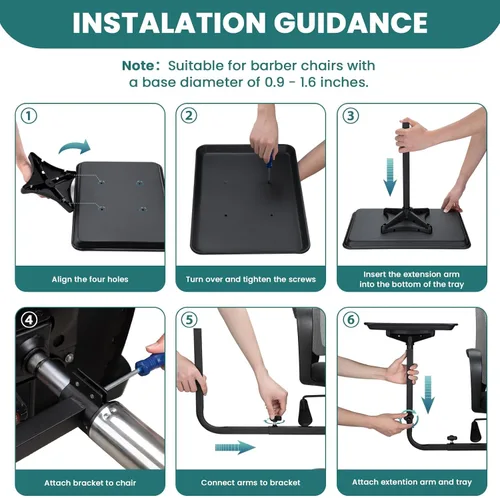 INSTALATION GUIDANCE

Note: Suitable for barber chairs with a base diameter of 0.9 - 1.6 inches.

①

Align the four holes

②

Turn over and tighten the screws

③

Insert the extension arm into the bottom of the tray

④

Attach bracket to chair

⑤

Connect arms to bracket

⑥

Attach extention arm and tray