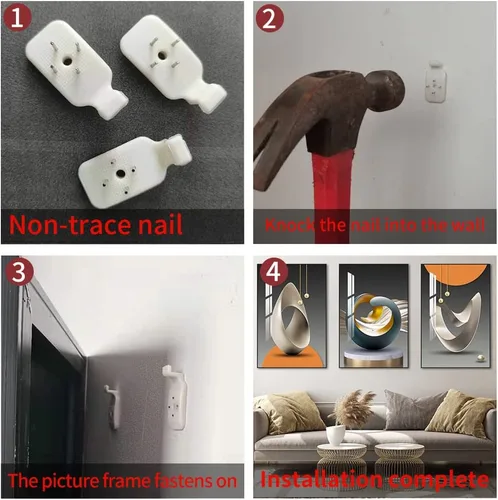 1
Non-trace nail

2
Knock the nail into the wall

3
The picture frame fastens on

4
Installation complete