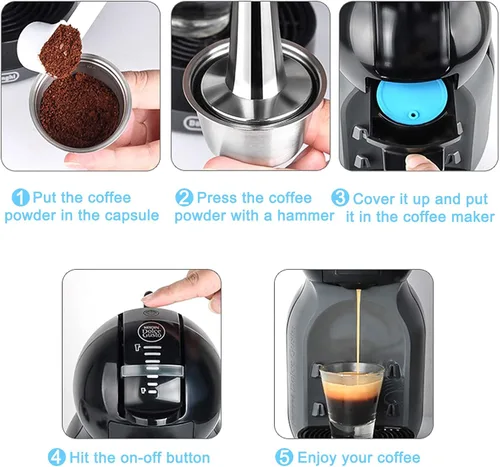 1 Put the coffee powder in the capsule

2 Press the coffee powder with a hammer

3 Cover it up and put it in the coffee maker

NESCAFÉ Dolce Gusto

4 Hit the on-off button

5 Enjoy your coffee