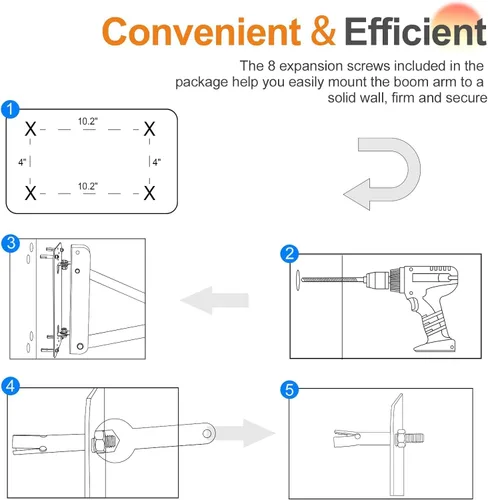 Convenient & Efficient

The 8 expansion screws included in the package help you easily mount the boom arm to a solid wall, firm and secure

1

X 10.2" X

4" 4"

X 10.2" X

3

2

4

5