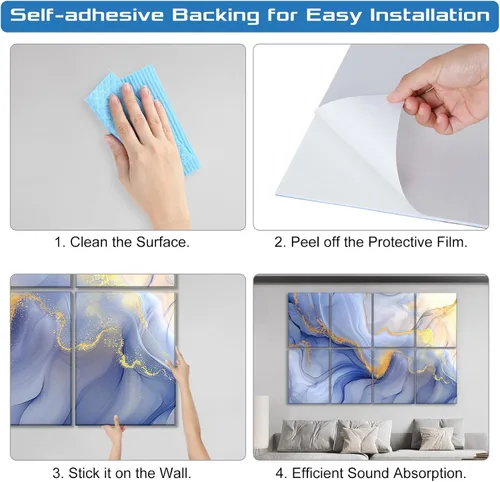 Self-adhesive Backing for Easy Installation

1. Clean the Surface.

2. Peel off the Protective Film.

3. Stick it on the Wall.

4. Efficient Sound Absorption.