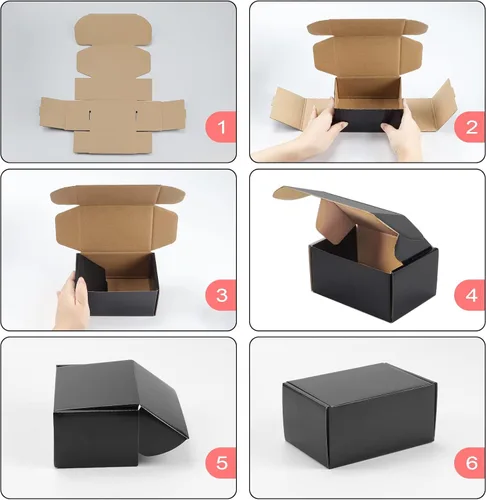 1

2

3

4

5

6