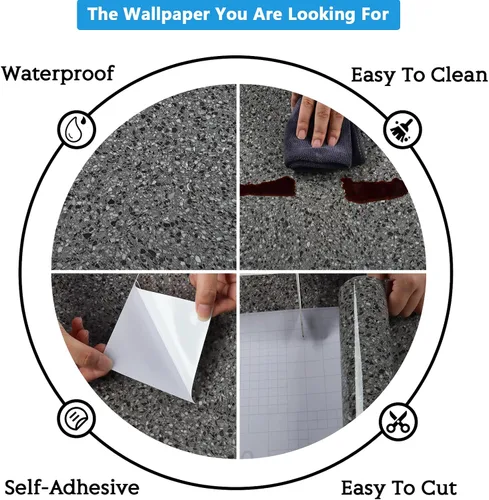 The Wallpaper You Are Looking For

Waterproof

Easy To Clean

Self-Adhesive

Easy To Cut