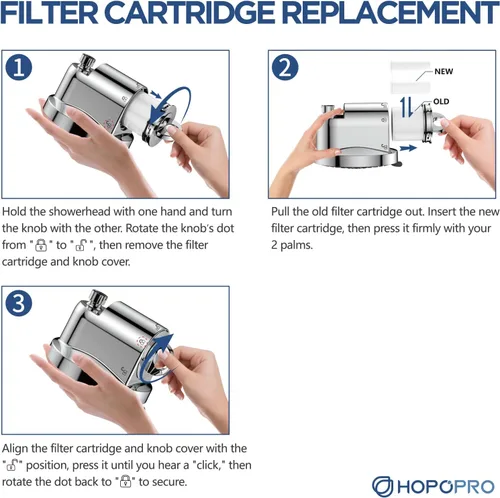 FILTER CARTRIDGE REPLACEMENT

1

Hold the showerhead with one hand and turn the knob with the other. Rotate the knob's dot from "🔒" to "🔓", then remove the filter cartridge and knob cover.

2

NEW

OLD

Pull the old filter cartridge out. Insert the new filter cartridge, then press it firmly with your 2 palms.

3

Align the filter cartridge and knob cover with the "🔓" position, press it until you hear a "click," then rotate the dot back to "🔒" to secure.

HOPOPRO