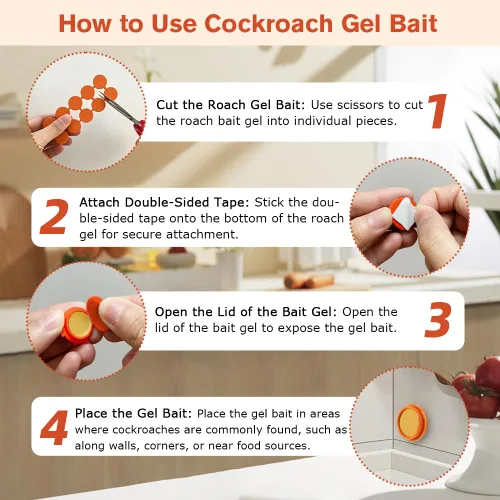 How to Use Cockroach Gel Bait

Cut the Roach Gel Bait: Use scissors to cut the roach bait gel into individual pieces.

1

2

Attach Double-Sided Tape: Stick the double-sided tape onto the bottom of the roach gel for secure attachment.

Open the Lid of the Bait Gel: Open the lid of the bait gel to expose the gel bait.

3

4

Place the Gel Bait: Place the gel bait in areas where cockroaches are commonly found, such as along walls, corners, or near food sources.