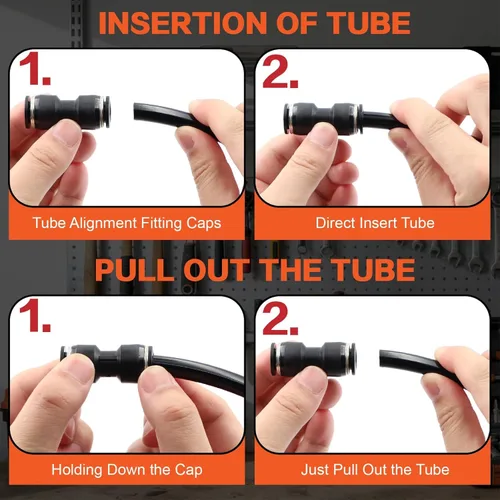 INSERTION OF TUBE

1.

Tube Alignment Fitting Caps

2.

Direct Insert Tube

PULL OUT THE TUBE

1.

Holding Down the Cap

2.

Just Pull Out the Tube