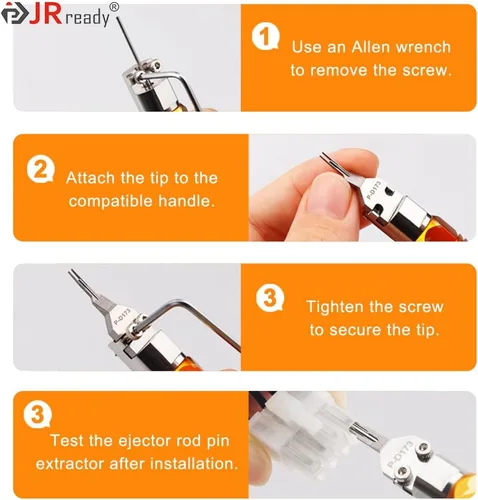 JRready®

1 Use an Allen wrench to remove the screw.

2 Attach the tip to the compatible handle.

P-D173

P-D173

3 Tighten the screw to secure the tip.

3 Test the ejector rod pin extractor after installation.

P-D173