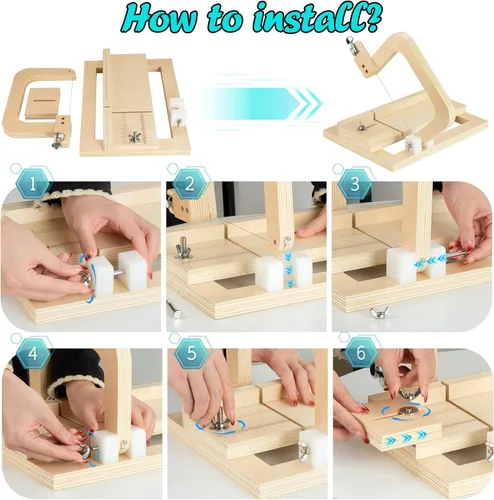 How to install?

1

2

3

4

5

6