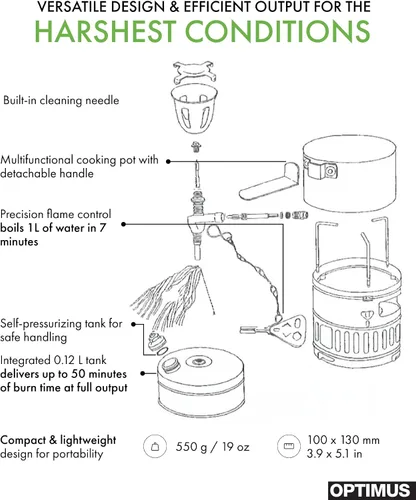 VERSATILE DESIGN & EFFICIENT OUTPUT FOR THE
HARSHEST CONDITIONS

Built-in cleaning needle

Multifunctional cooking pot with detachable handle

Precision flame control
boils 1L of water in 7 minutes

Self-pressurizing tank for safe handling

Integrated 0.12 L tank
delivers up to 50 minutes of burn time at full output

Compact & lightweight
design for portability

550 g / 19 oz

100 x 130 mm
3.9 x 5.1 in

OPTIMUS