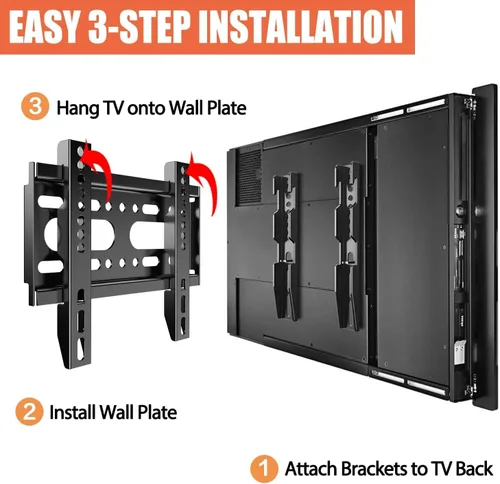 EASY 3-STEP INSTALLATION

3 Hang TV onto Wall Plate

2 Install Wall Plate

1 Attach Brackets to TV Back