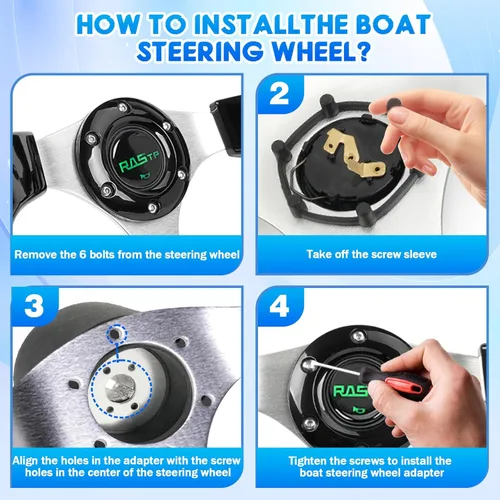 HOW TO INSTALLTHE BOAT STEERING WHEEL?

RASTP

Remove the 6 bolts from the steering wheel

2

Take off the screw sleeve

3

Align the holes in the adapter with the screw holes in the center of the steering wheel

4

RAS

Tighten the screws to install the boat steering wheel adapter