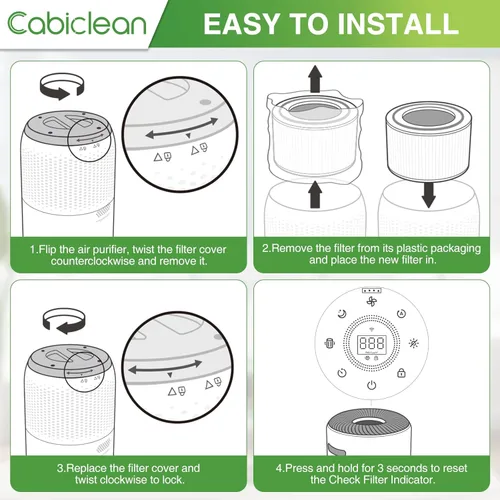 Cabiclean

EASY TO INSTALL

1.Flip the air purifier, twist the filter cover counterclockwise and remove it.

2.Remove the filter from its plastic packaging and place the new filter in.

3.Replace the filter cover and twist clockwise to lock.

888

4.Press and hold for 3 seconds to reset the Check Filter Indicator.