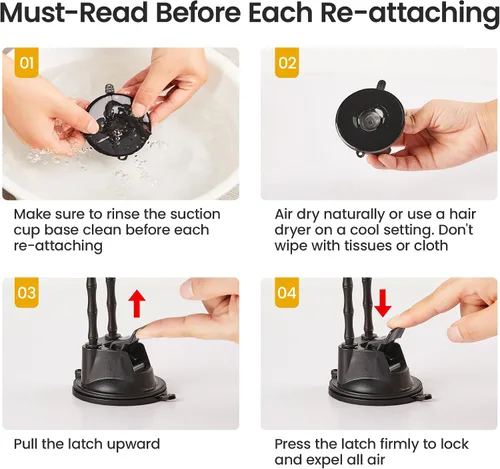 Must-Read Before Each Re-attaching

01

Make sure to rinse the suction cup base clean before each re-attaching

02

Air dry naturally or use a hair dryer on a cool setting. Don't wipe with tissues or cloth

03

Pull the latch upward

04

Press the latch firmly to lock and expel all air