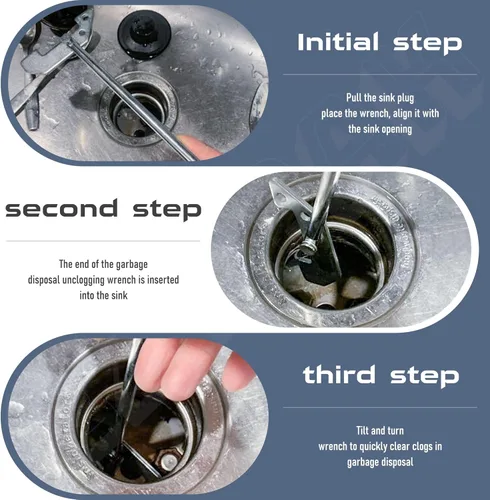 Initial step

Pull the sink plug
place the wrench, align it with
the sink opening

second step

The end of the garbage
disposal unclogging wrench is inserted
into the sink

third step

Tilt and turn
wrench to quickly clear clogs in
garbage disposal