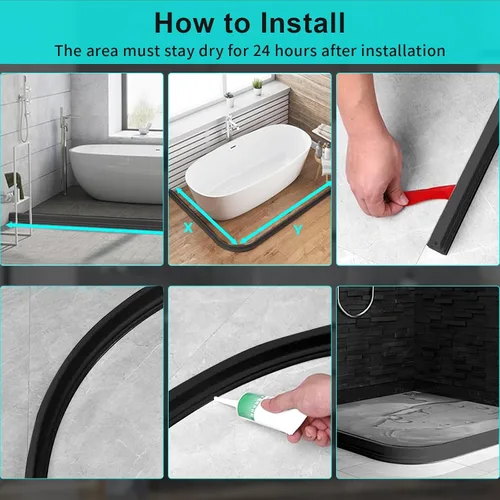 How to Install
The area must stay dry for 24 hours after installation

X
Y