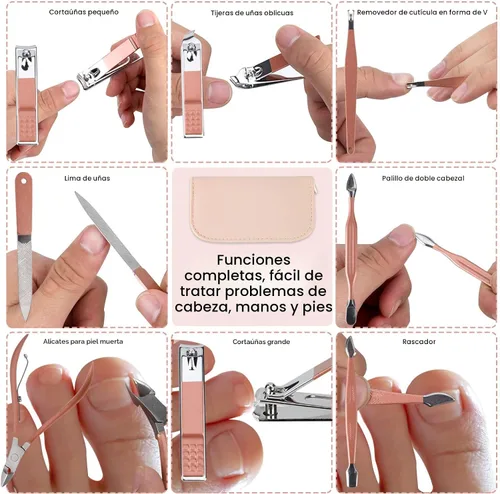 Cortaúñas pequeño

Tijeras de uñas oblicuas

Removedor de cutícula en forma de V

Lima de uñas

Funciones completas, fácil de tratar problemas de cabeza, manos y pies

Palillo de doble cabezal

Alicates para piel muerta

Cortaúñas grande

Rascador