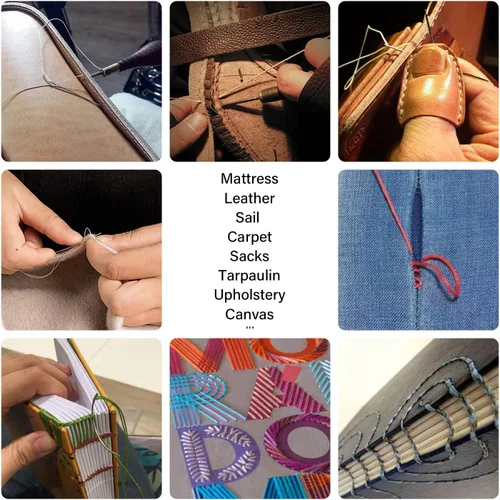 Mattress
Leather
Sail
Carpet
Sacks
Tarpaulin
Upholstery
Canvas
...