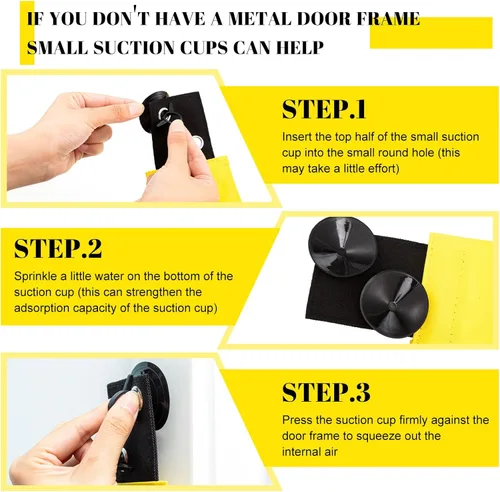 IF YOU DON'T HAVE A METAL DOOR FRAME
SMALL SUCTION CUPS CAN HELP

STEP.1
Insert the top half of the small suction cup into the small round hole (this may take a little effort)

STEP.2
Sprinkle a little water on the bottom of the suction cup (this can strengthen the adsorption capacity of the suction cup)

STEP.3
Press the suction cup firmly against the door frame to squeeze out the internal air