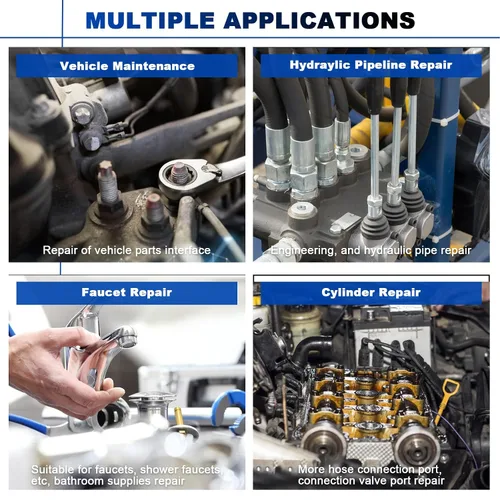 MULTIPLE APPLICATIONS

Vehicle Maintenance

Repair of vehicle parts interface

Hydraylic Pipeline Repair

Engineering, and hydraulic pipe repair

Faucet Repair

Suitable for faucets, shower faucets, etc, bathroom supplies repair

Cylinder Repair

More hose connection port, connection valve port repair