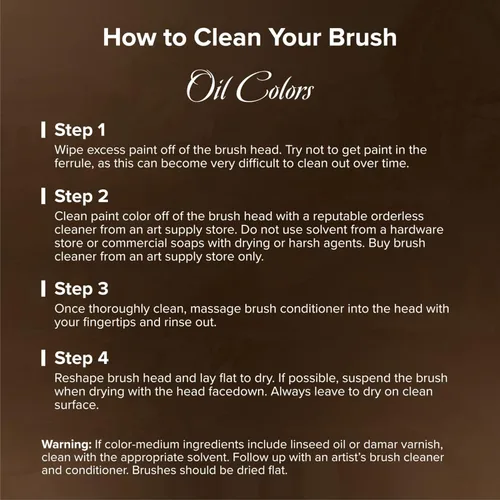 How to Clean Your Brush

Oil Colors

Step 1
Wipe excess paint off of the brush head. Try not to get paint in the ferrule, as this can become very difficult to clean out over time.

Step 2
Clean paint color off of the brush head with a reputable orderless cleaner from an art supply store. Do not use solvent from a hardware store or commercial soaps with drying or harsh agents. Buy brush cleaner from an art supply store only.

Step 3
Once thoroughly clean, massage brush conditioner into the head with your fingertips and rinse out.

Step 4
Reshape brush head and lay flat to dry. If possible, suspend the brush when drying with the head facedown. Always leave to dry on clean surface.

Warning: If color-medium ingredients include linseed oil or damar varnish, clean with the appropriate solvent. Follow up with an artist's brush cleaner and conditioner. Brushes should be dried flat.