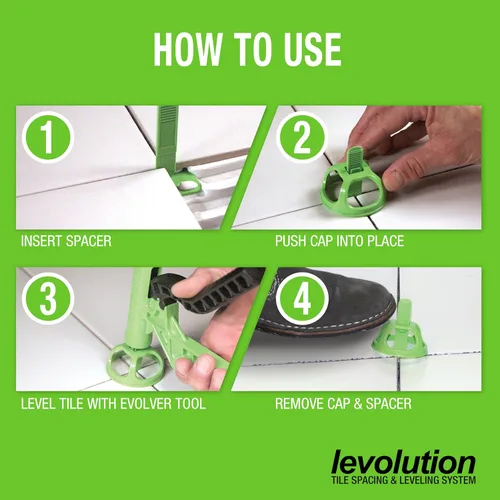 HOW TO USE

1

INSERT SPACER

2

PUSH CAP INTO PLACE

3

LEVEL TILE WITH EVOLVER TOOL

4

REMOVE CAP & SPACER

levolution
TILE SPACING & LEVELING SYSTEM