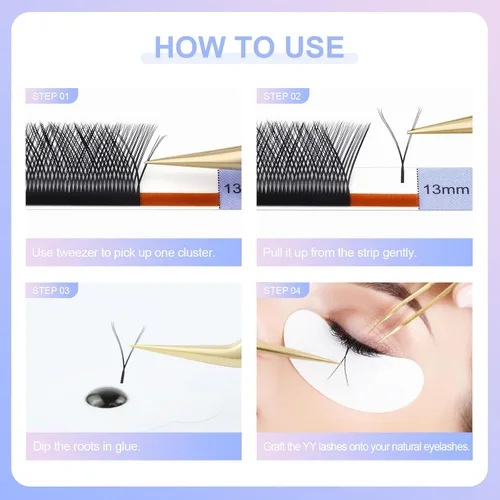 HOW TO USE

STEP 01

13

Use tweezer to pick up one cluster.

STEP 02

13mm

Pull it up from the strip gently.

STEP 03

Dip the roots in glue.

STEP 04

Graft the YY lashes onto your natural eyelashes.