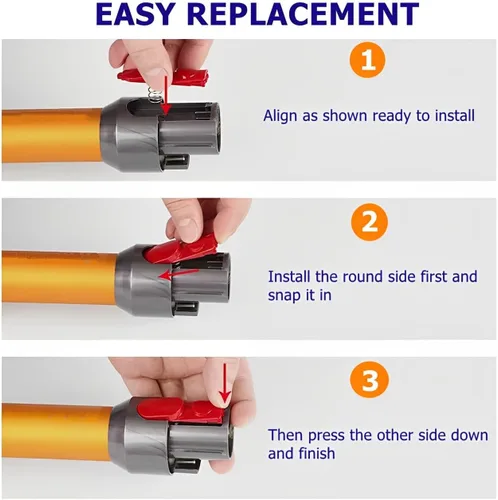 EASY REPLACEMENT

1

Align as shown ready to install

2

Install the round side first and snap it in

3

Then press the other side down and finish