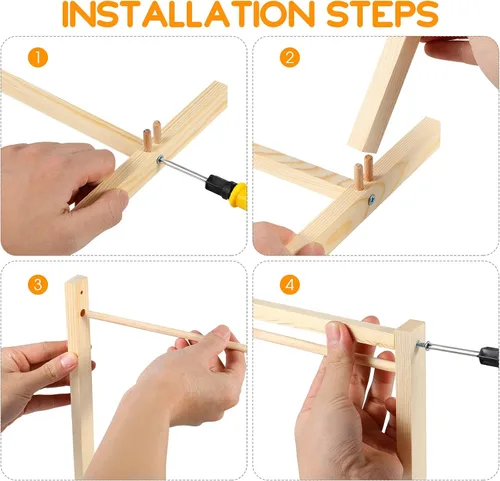 INSTALLATION STEPS

1

2

3

4