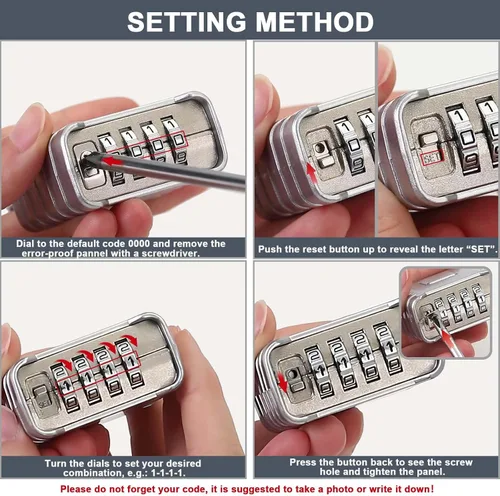 SETTING METHOD

Dial to the default code 0000 and remove the error-proof pannel with a screwdriver.

SET

Push the reset button up to reveal the letter "SET".

Turn the dials to set your desired combination, e.g.: 1-1-1-1.

Press the button back to see the screw hole and tighten the panel.

Please do not forget your code, it is suggested to take a photo or write it down!