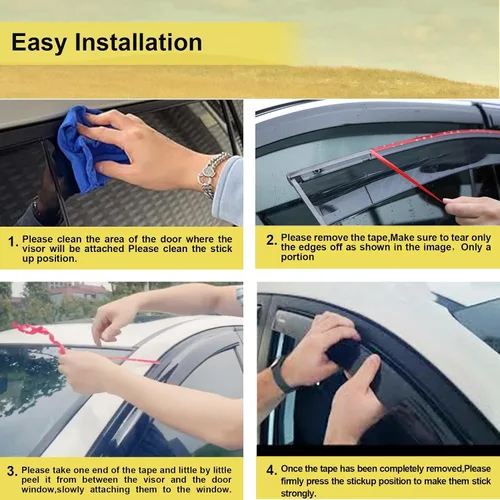 Easy Installation

1. Please clean the area of the door where the visor will be attached Please clean the stick up position.

2. Please remove the tape,Make sure to tear only the edges off as shown in the image. Only a portion

3. Please take one end of the tape and little by little peel it from between the visor and the door window,slowly attaching them to the window.

4. Once the tape has been completely removed,Please firmly press the stickup position to make them stick strongly.