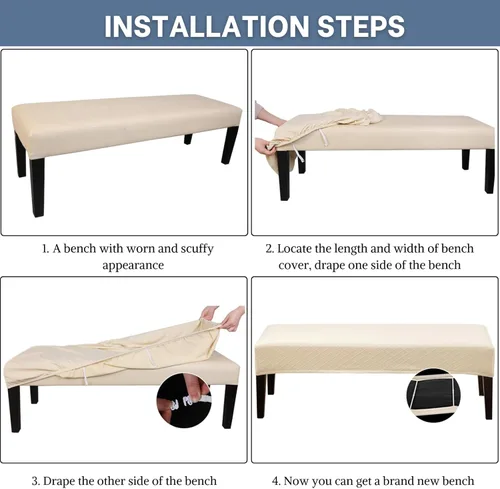 INSTALLATION STEPS

1. A bench with worn and scuffy appearance

2. Locate the length and width of bench cover, drape one side of the bench

3. Drape the other side of the bench

4. Now you can get a brand new bench