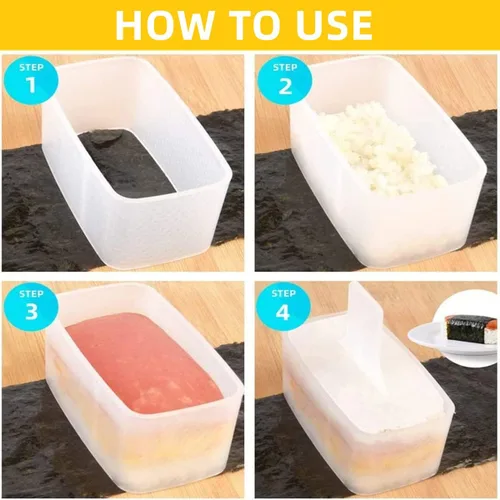 HOW TO USE

STEP 1

STEP 2

STEP 3

STEP 4