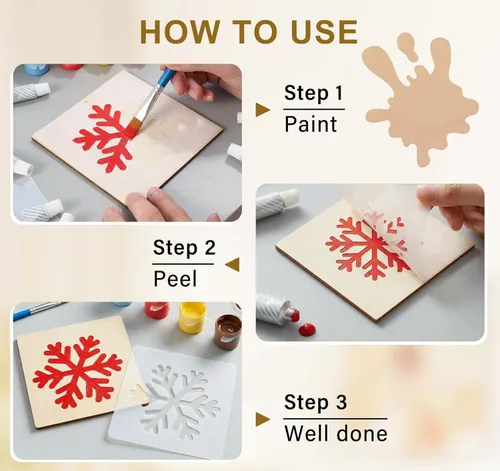 HOW TO USE

Step 1
Paint

Step 2
Peel

Step 3
Well done