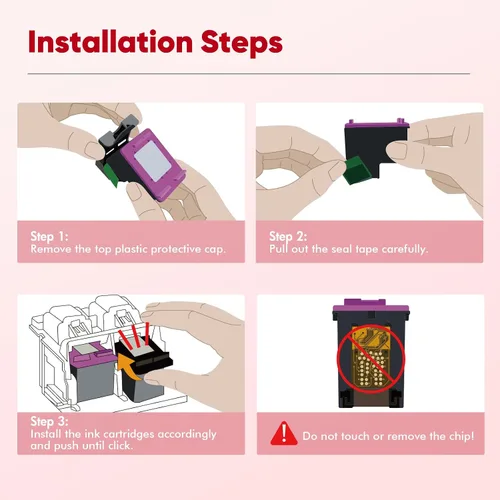 Installation Steps

Step 1:
Remove the top plastic protective cap.

Step 2:
Pull out the seal tape carefully.

Step 3:
Install the ink cartridges accordingly and push until click.

Do not touch or remove the chip!