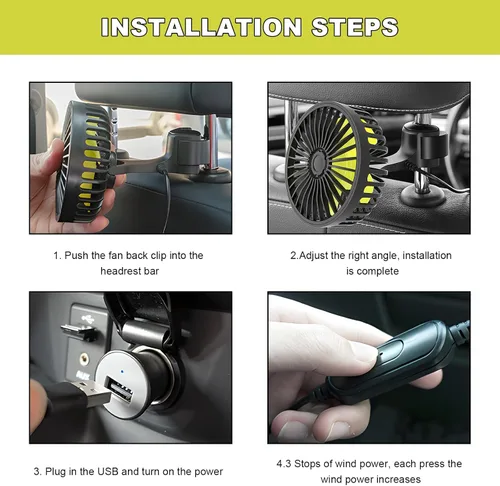 INSTALLATION STEPS

1. Push the fan back clip into the headrest bar

2.Adjust the right angle, installation is complete

AUX

3. Plug in the USB and turn on the power

4.3 Stops of wind power, each press the wind power increases