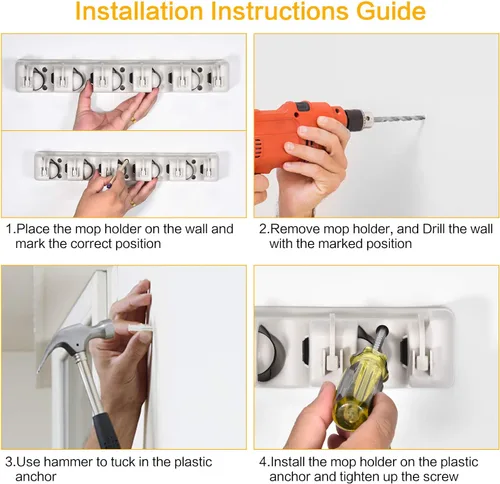 Installation Instructions Guide

1.Place the mop holder on the wall and mark the correct position

2.Remove mop holder, and Drill the wall with the marked position

3.Use hammer to tuck in the plastic anchor

4.Install the mop holder on the plastic anchor and tighten up the screw