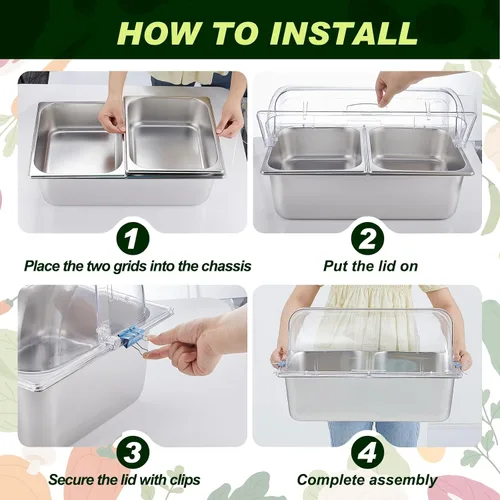 HOW TO INSTALL

1
Place the two grids into the chassis

2
Put the lid on

3
Secure the lid with clips

4
Complete assembly