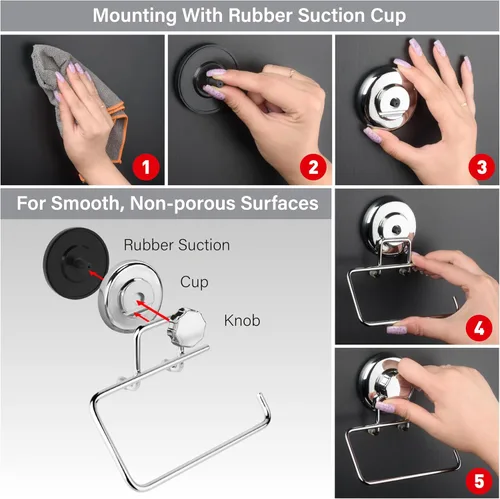 Mounting With Rubber Suction Cup

1

2

3

For Smooth, Non-porous Surfaces

Rubber Suction

Cup

Knob

4

5