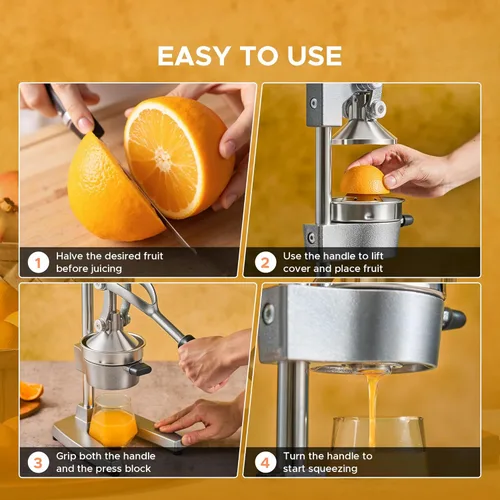 EASY TO USE

1 Halve the desired fruit before juicing

2 Use the handle to lift cover and place fruit

3 Grip both the handle and the press block

4 Turn the handle to start squeezing