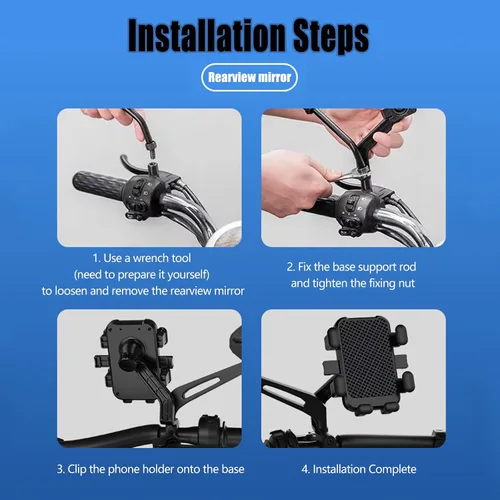 Installation Steps

Rearview mirror

1. Use a wrench tool (need to prepare it yourself) to loosen and remove the rearview mirror

2. Fix the base support rod and tighten the fixing nut

3. Clip the phone holder onto the base

4. Installation Complete