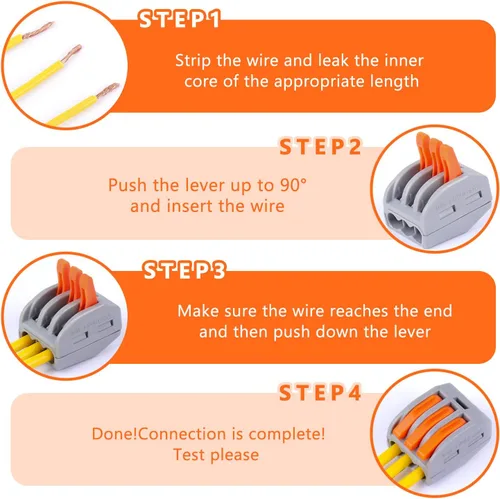 STEP1

Strip the wire and leak the inner core of the appropriate length

STEP2

Push the lever up to 90° and insert the wire

STEP3

Make sure the wire reaches the end and then push down the lever

STEP4

Done!Connection is complete! Test please