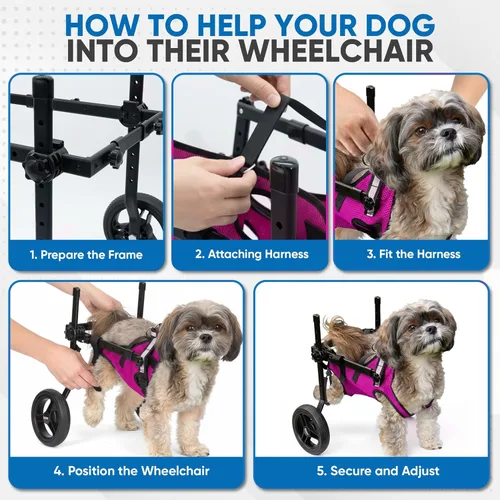 HOW TO HELP YOUR DOG
INTO THEIR WHEELCHAIR

1. Prepare the Frame

2. Attaching Harness

3. Fit the Harness

4. Position the Wheelchair

5. Secure and Adjust