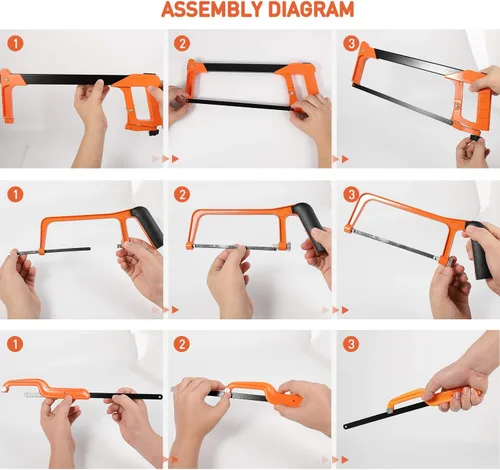 ASSEMBLY DIAGRAM

1

2

3

1

2

3

1

2

3