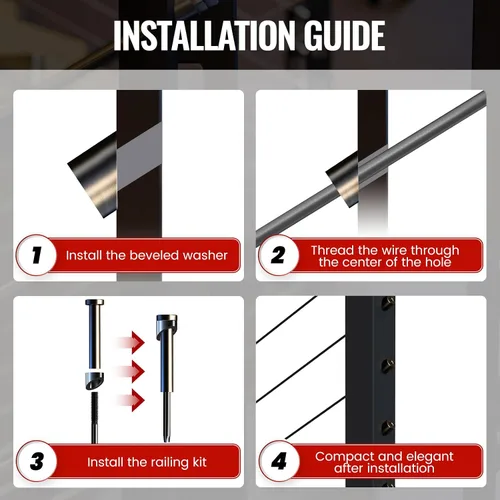 INSTALLATION GUIDE

1 Install the beveled washer

2 Thread the wire through the center of the hole

3 Install the railing kit

4 Compact and elegant after installation